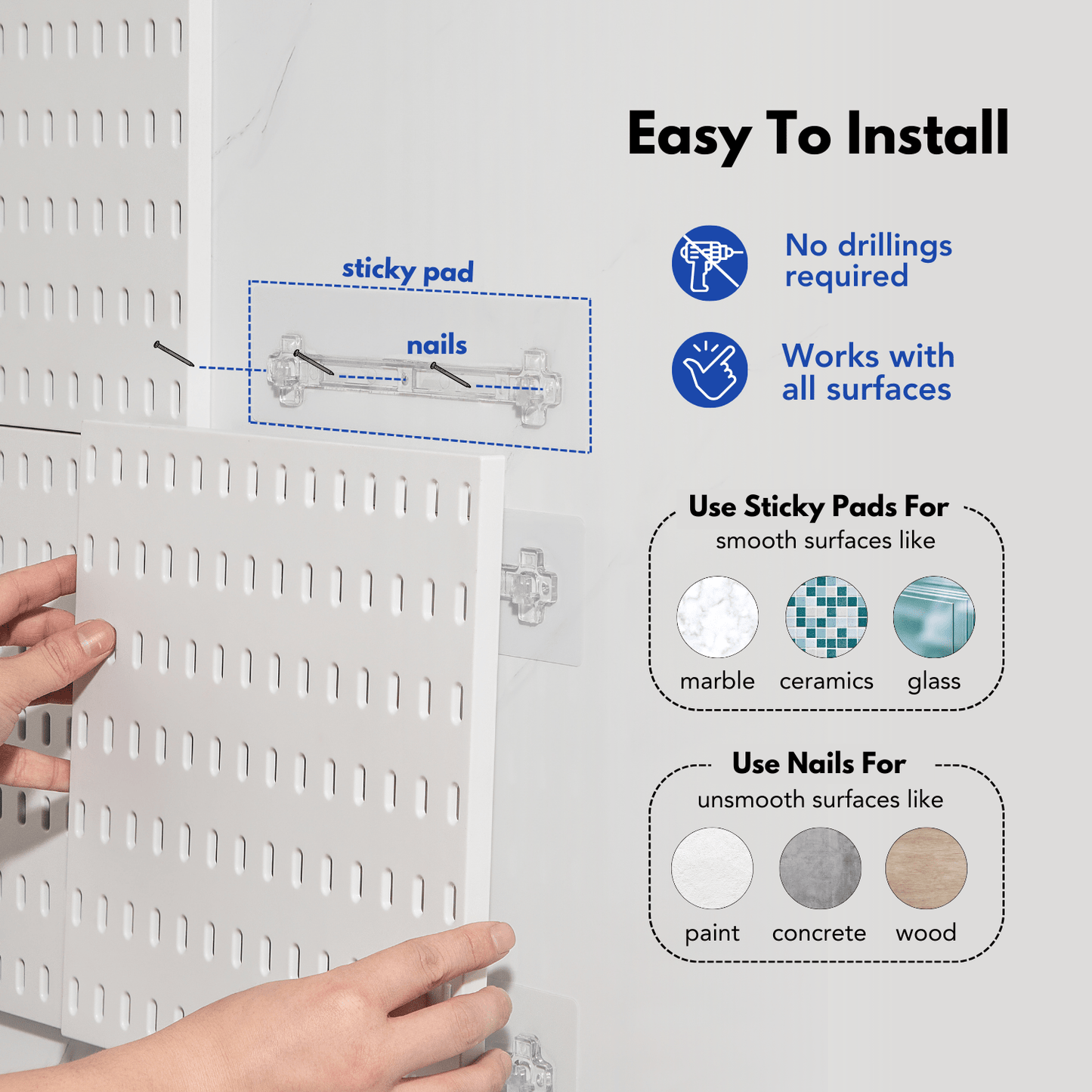 Easy To Install

sticky pad

nails

No drillings required

Works with all surfaces

Use Sticky Pads For
smooth surfaces like

marble ceramics glass

Use Nails For
unsmooth surfaces like

paint concrete wood