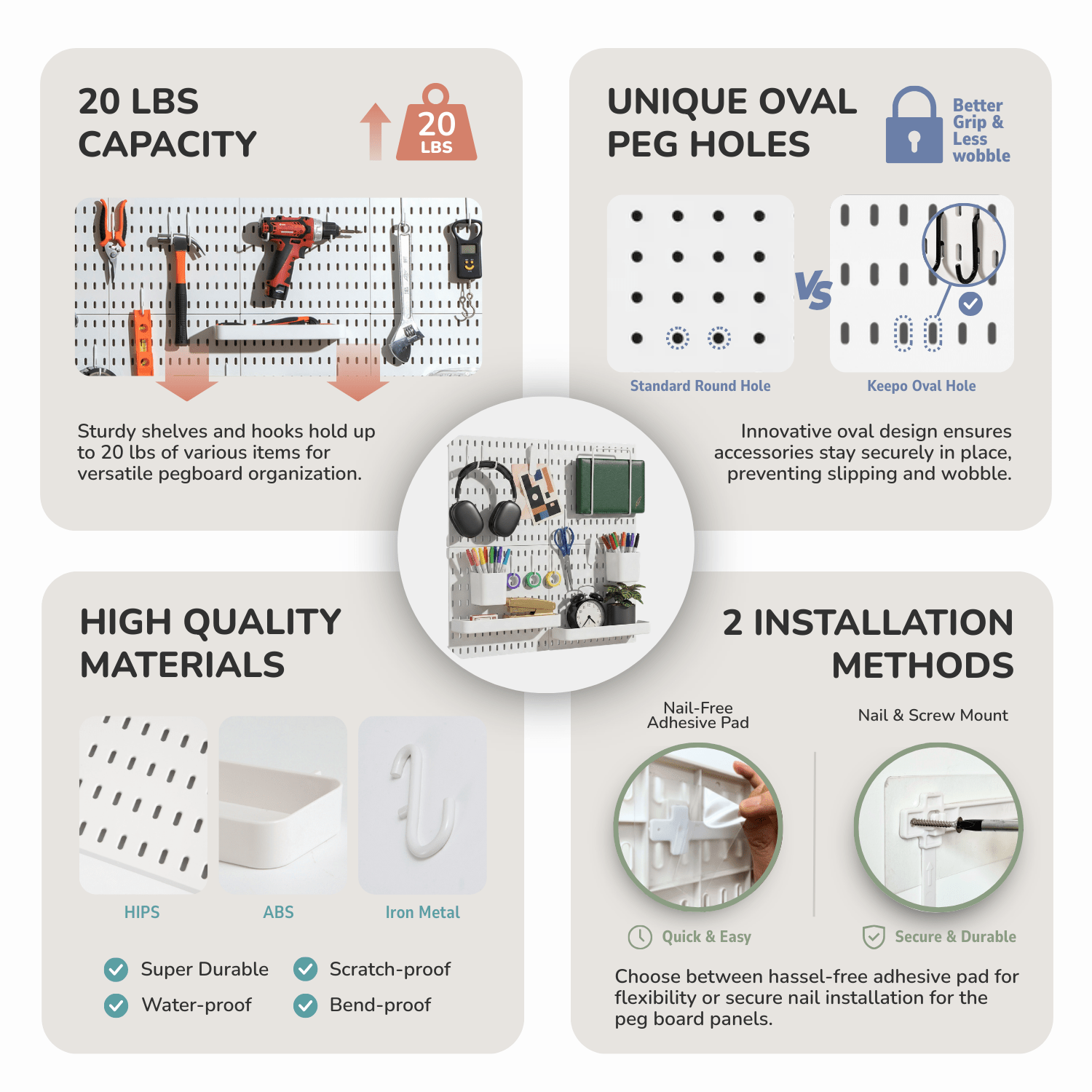 20 LBS CAPACITY

20 LBS

Sturdy shelves and hooks hold up to 20 lbs of various items for versatile pegboard organization.

UNIQUE OVAL PEG HOLES

Better Grip & Less wobble

VS

Standard Round Hole

Keepo Oval Hole

Innovative oval design ensures accessories stay securely in place, preventing slipping and wobble.

HIGH QUALITY MATERIALS

HIPS

ABS

Iron Metal

Super Durable

Scratch-proof

Water-proof

Bend-proof

2 INSTALLATION METHODS

Nail-Free Adhesive Pad

Nail & Screw Mount

Quick & Easy

Secure & Durable

Choose between hassel-free adhesive pad for flexibility or secure nail installation for the peg board panels.